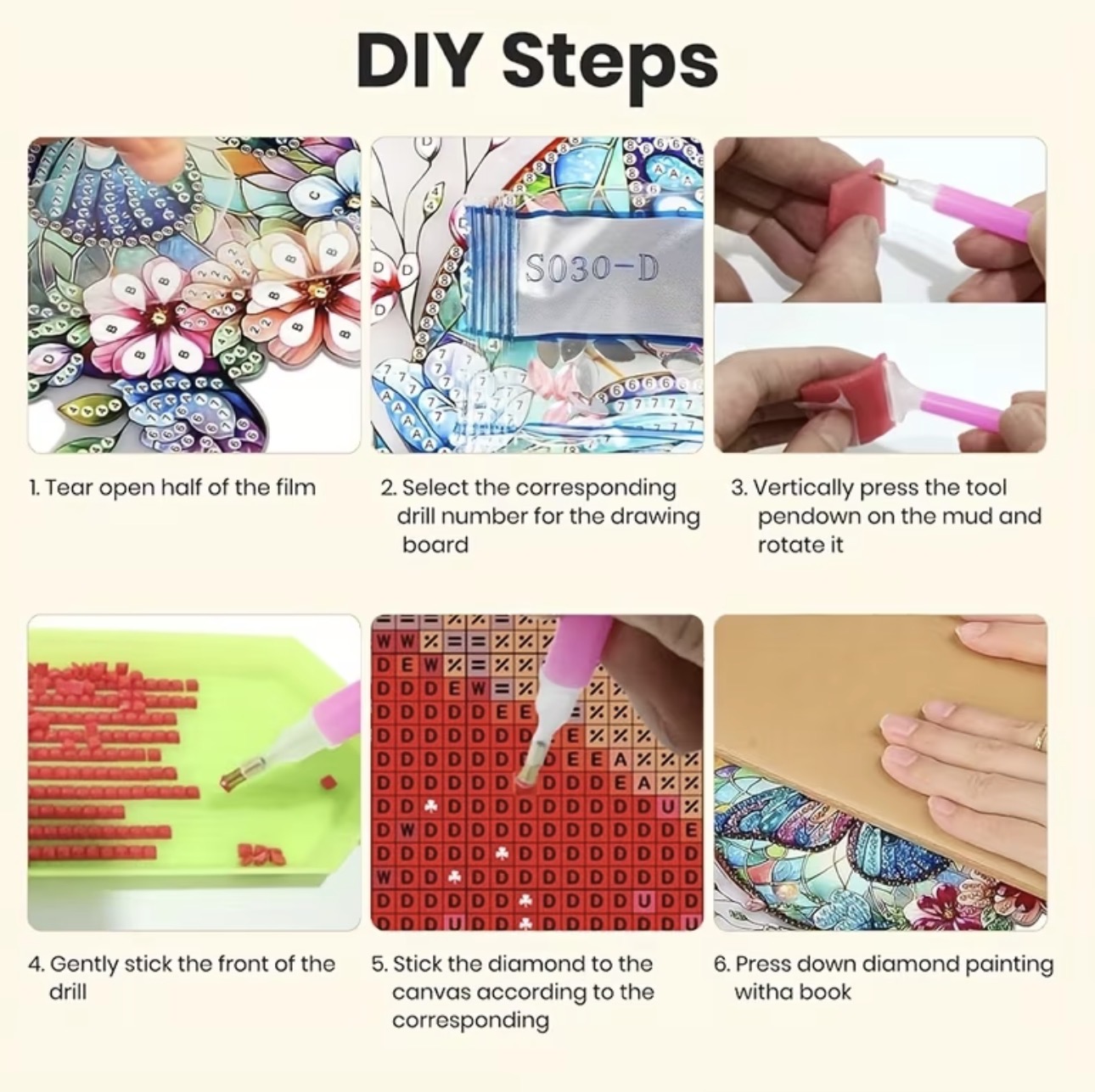 DIY Steps

S030-D

1. Tear open half of the film

2. Select the corresponding drill number for the drawing board

3. Vertically press the tool pendown on the mud and rotate it

4. Gently stick the front of the drill

5. Stick the diamond to the canvas according to the corresponding

6. Press down diamond painting witha book