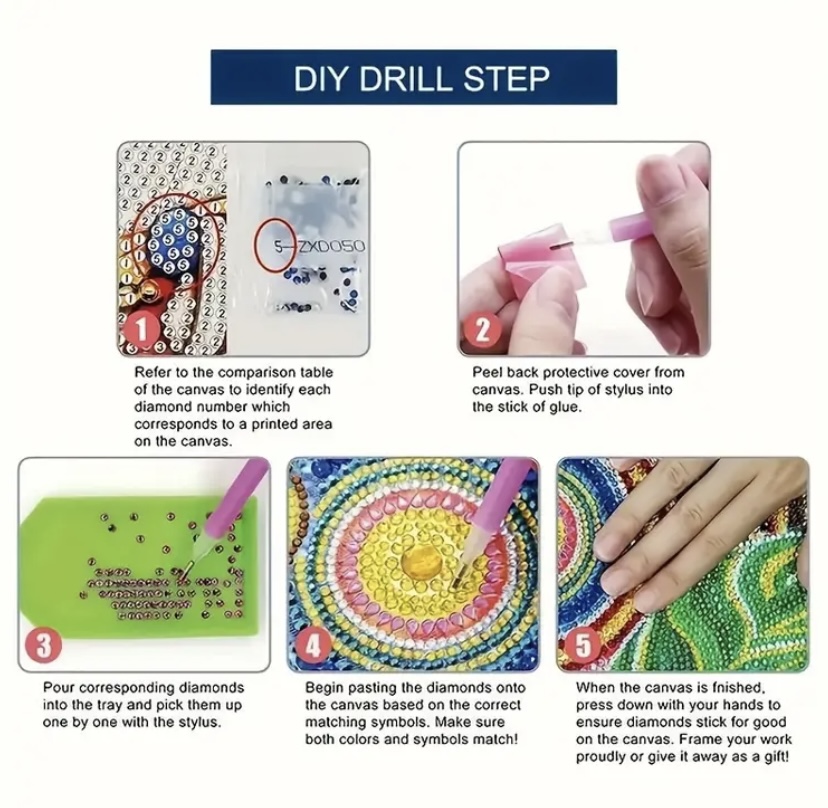 DIY DRILL STEP

5-ZXD050

1

Refer to the comparison table of the canvas to identify each diamond number which corresponds to a printed area on the canvas.

2

Peel back protective cover from canvas. Push tip of stylus into the stick of glue.

3

Pour corresponding diamonds into the tray and pick them up one by one with the stylus.

4

Begin pasting the diamonds onto the canvas based on the correct matching symbols. Make sure both colors and symbols match!

5

When the canvas is fnished, press down with your hands to ensure diamonds stick for good on the canvas. Frame your work proudly or give it away as a gift!